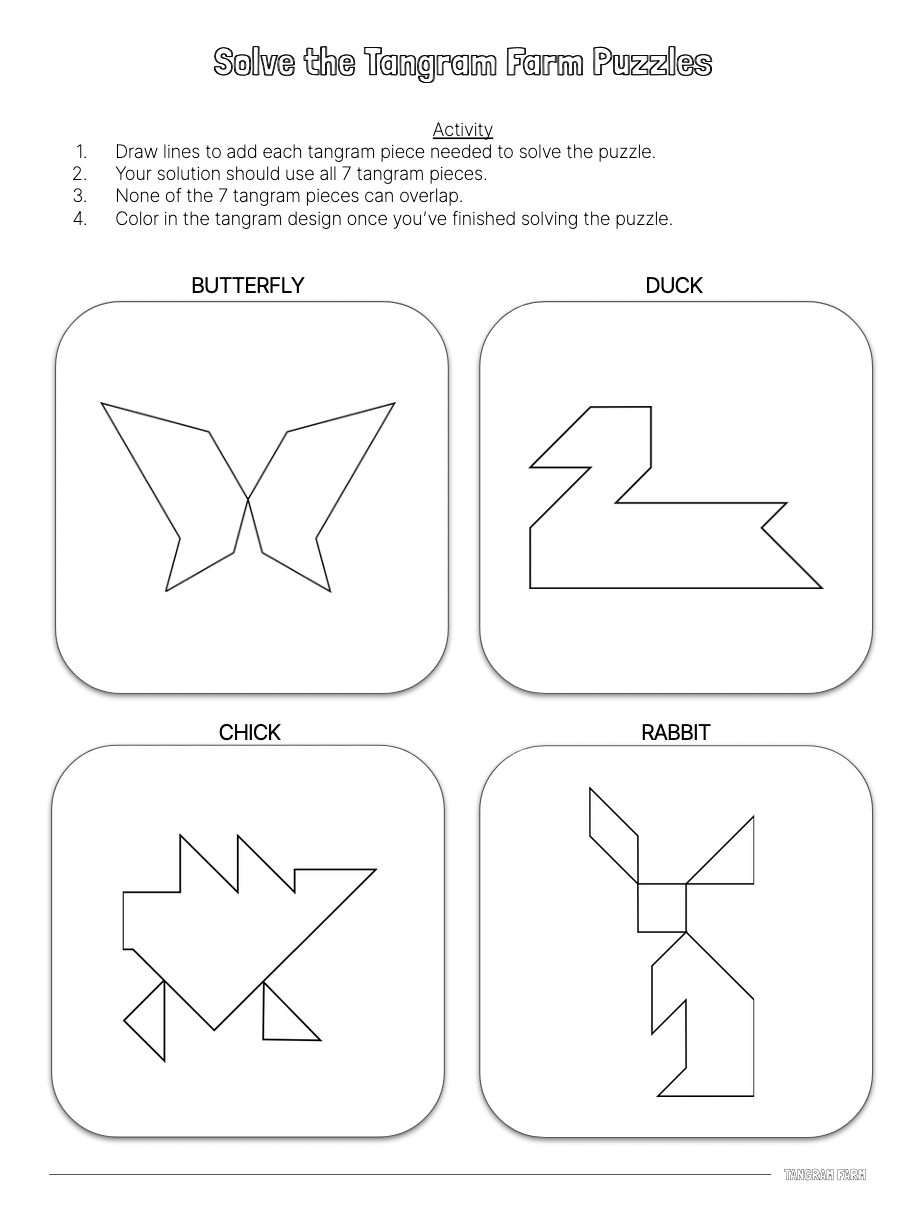 Solve the Tangram Farm Puzzles

Activity
1. Draw lines to add each tangram piece needed to solve the puzzle.
2. Your solution should use all 7 tangram pieces.
3. None of the 7 tangram pieces can overlap.
4. Color in the tangram design once you've finished solving the puzzle.

BUTTERFLY

DUCK

CHICK

RABBIT

TANGRAM FARM