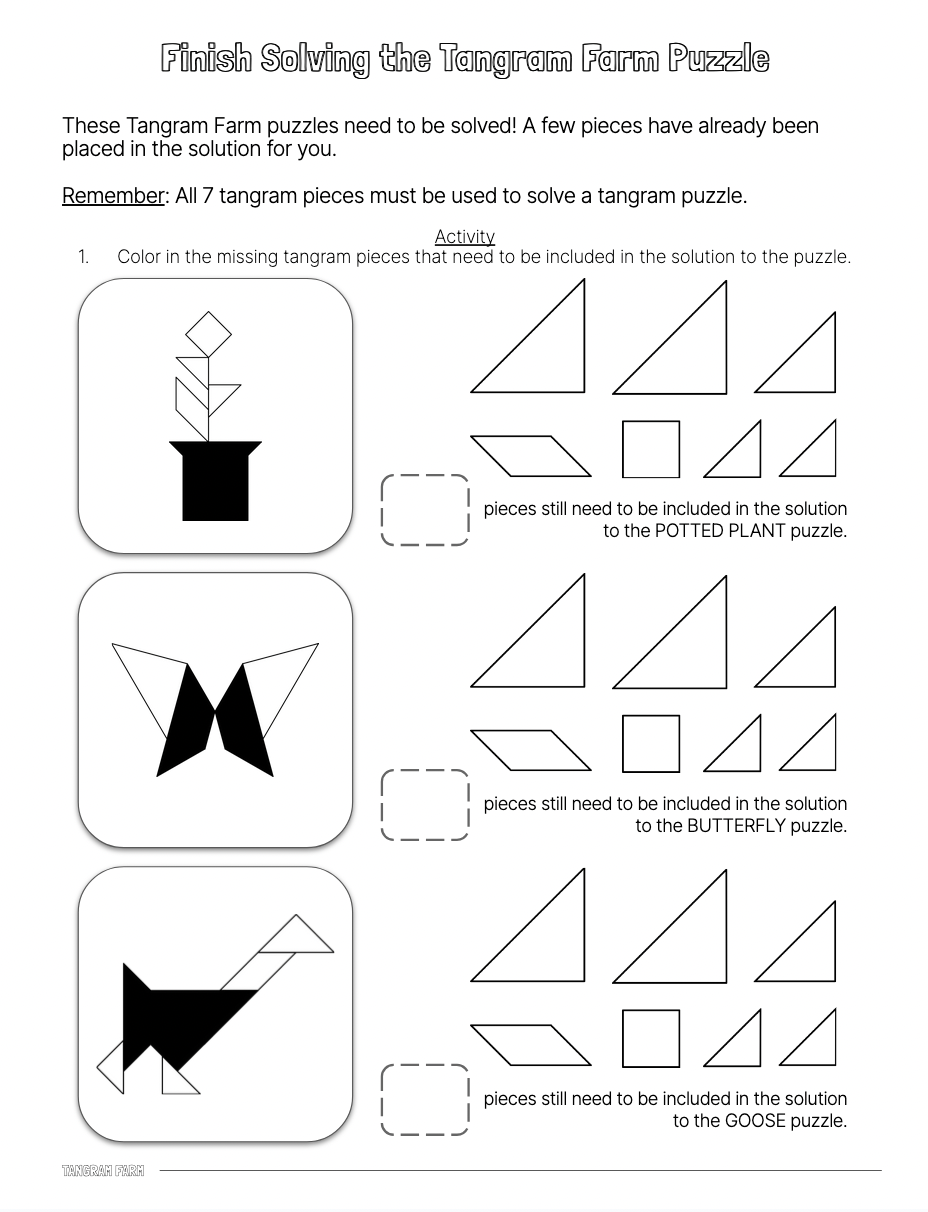 Finish Solving the Tangram Farm Puzzle

These Tangram Farm puzzles need to be solved! A few pieces have already been placed in the solution for you.

Remember: All 7 tangram pieces must be used to solve a tangram puzzle.

Activity

1. Color in the missing tangram pieces that need to be included in the solution to the puzzle.

pieces still need to be included in the solution to the POTTED PLANT puzzle.

pieces still need to be included in the solution to the BUTTERFLY puzzle.

pieces still need to be included in the solution to the GOOSE puzzle.

TANGRAM FARM