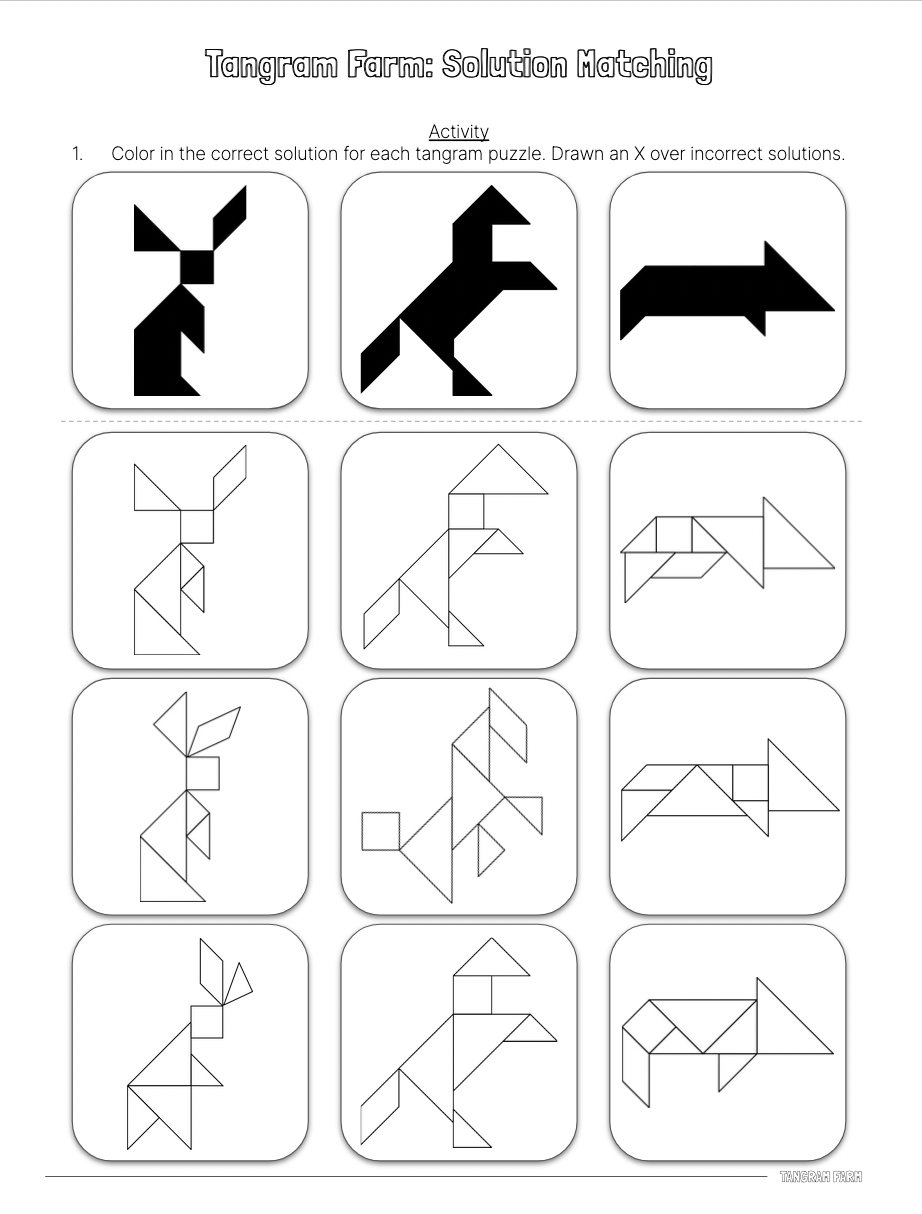 Tangram Farm: Solution Matching

Activity

1. Color in the correct solution for each tangram puzzle. Drawn an X over incorrect solutions.

TANGRAM FARM